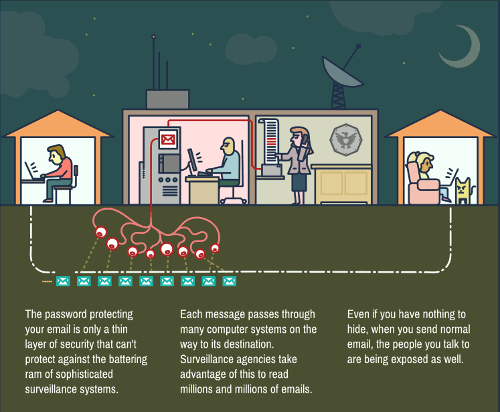 The password protecting your email is only a thin layer of security that can't protect against the battering ram of sophisticated surveillance systems.

Each message passes through many computer systems on the way to its destination. Surveillance agencies take advantage of this to read millions and millions of emails.

Even if you have nothing to hide, when you send normal email, the people you talk to are being exposed as well.